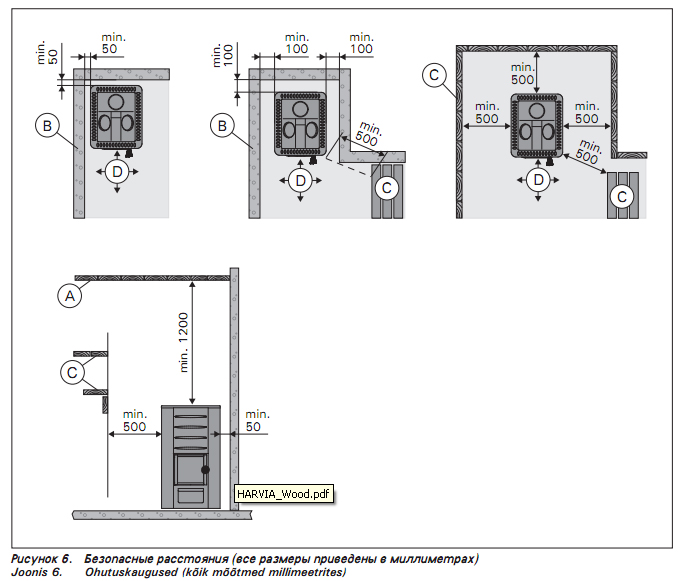 min. 50
min. 50
B
D
min. 100
min. 100
min. 100
B
min. 500
D
C
C
min. 500
min. 500
min. 500
min. 500
D
C
A
min. 1200
C
min. 500
min. 50
HARVIA_Wood.pdf

Рисунок 6. Безопасные расстояния (все размеры приведены в миллиметрах)
Joonis 6. Ohutuskaugused (kõik mõõtmed millimeetrites)