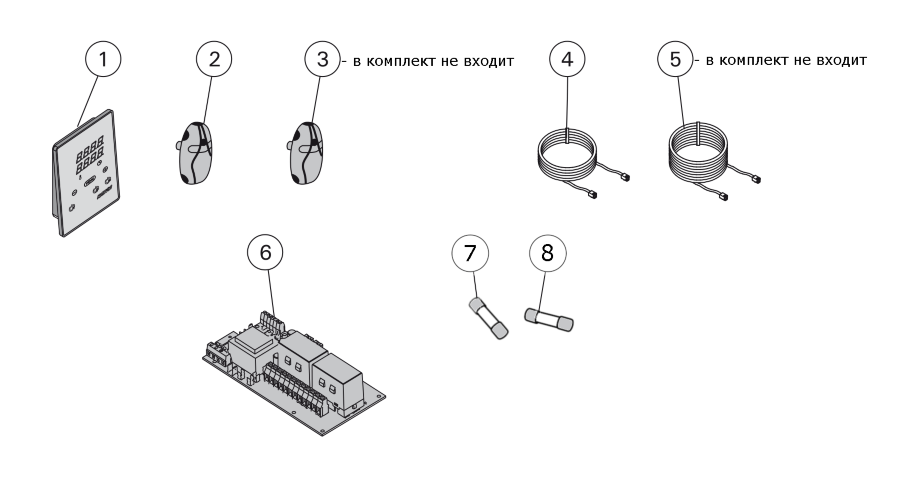 1

2

3 - в комплект не входит

4

5 - в комплект не входит

6

7

8